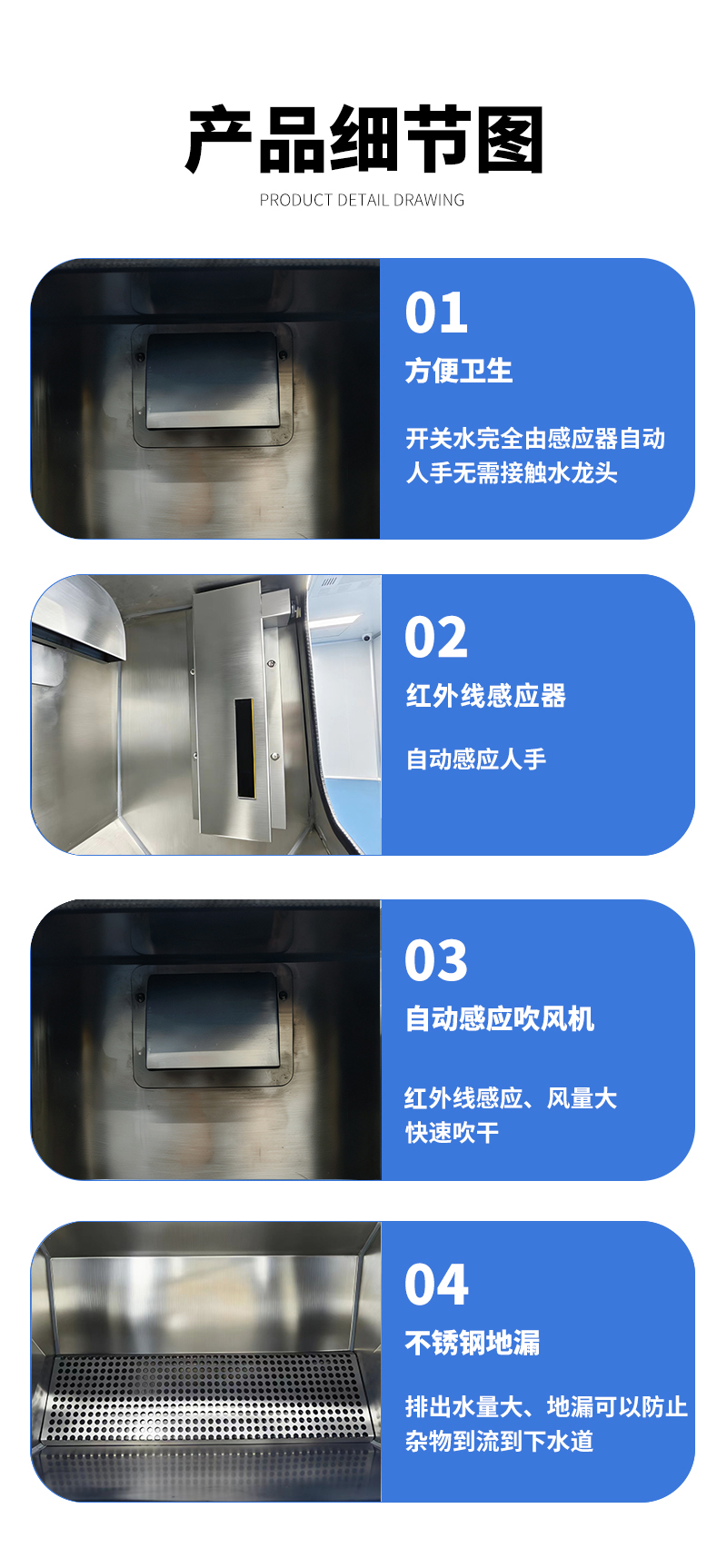 产品细节图

PRODUCT DETAIL DRAWING

01

方便卫生

开关水完全由感应器自动人手无需接触水龙头

02

红外线感应器

自动感应人手

03

自动感应吹风机

红外线感应、风量大快速吹干

04

不锈钢地漏

排出水量大、地漏可以防止杂物到流到下水道